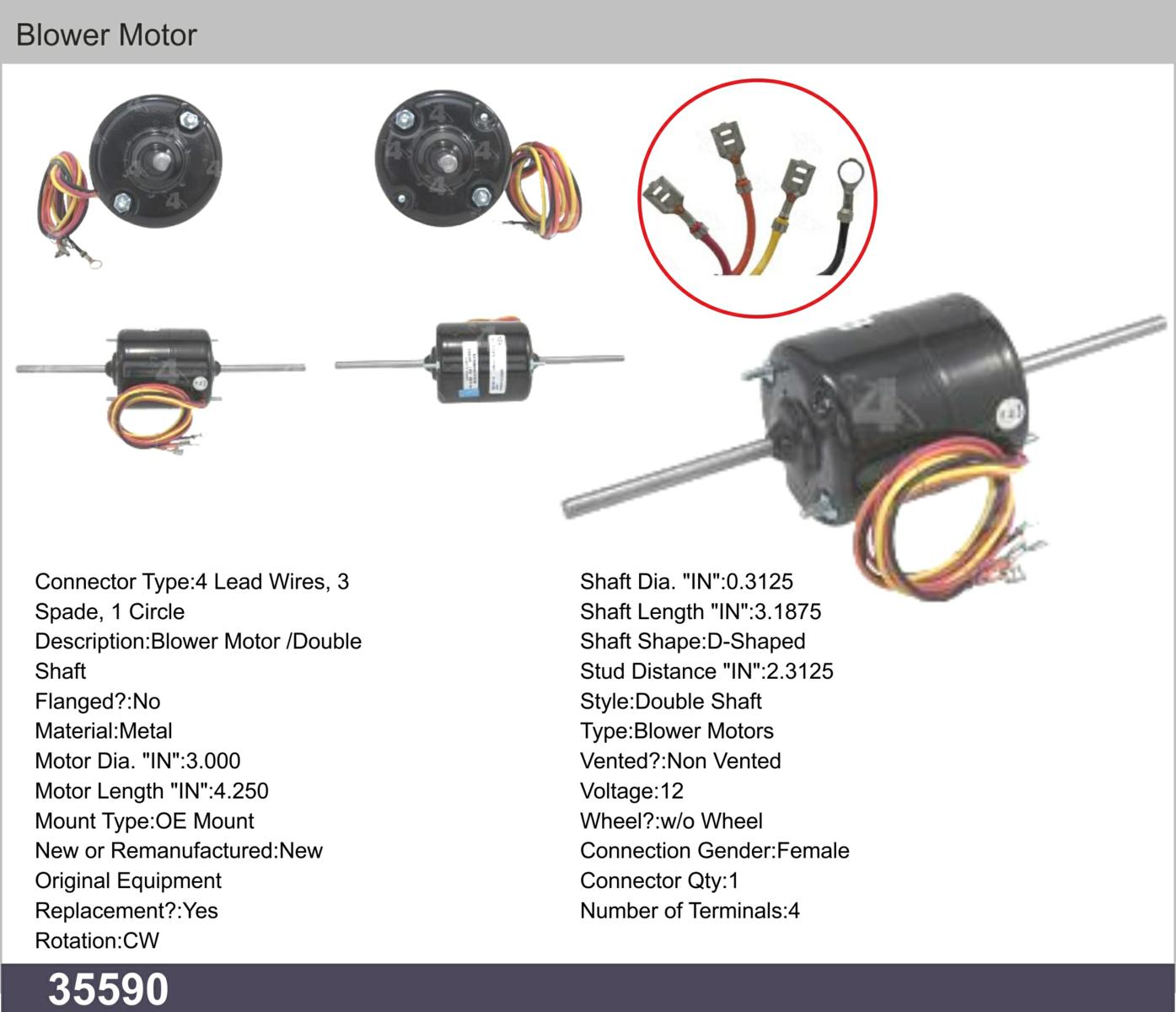 Blower Motor

Connector Type:4 Lead Wires, 3 Spade, 1 Circle
Description:Blower Motor /Double Shaft
Flanged?:No
Material:Metal
Motor Dia. "IN":3.000
Motor Length "IN":4.250
Mount Type:OE Mount
New or Remanufactured:New
Original Equipment Replacement?:Yes
Rotation:CW

Shaft Dia. "IN":0.3125
Shaft Length "IN":3.1875
Shaft Shape:D-Shaped
Stud Distance "IN":2.3125
Style:Double Shaft
Type:Blower Motors
Vented?:Non Vented
Voltage:12
Wheel?:w/o Wheel
Connection Gender:Female
Connector Qty:1
Number of Terminals:4

35590